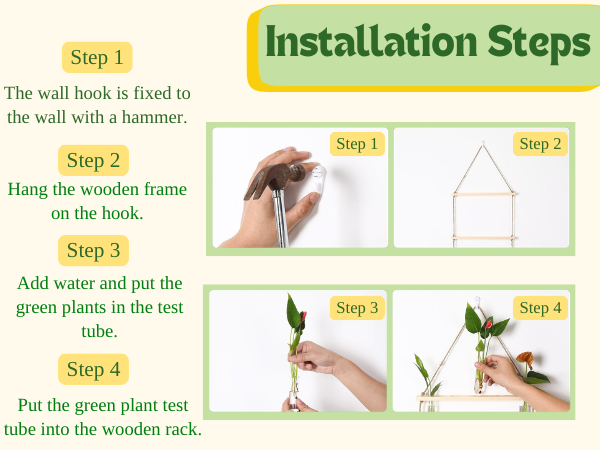 Installation Steps

Step 1

The wall hook is fixed to the wall with a hammer.

Step 2

Hang the wooden frame on the hook.

Step 3

Add water and put the green plants in the test tube.

Step 4

Put the green plant test tube into the wooden rack.

Step 1

Step 2

Step 3

Step 4