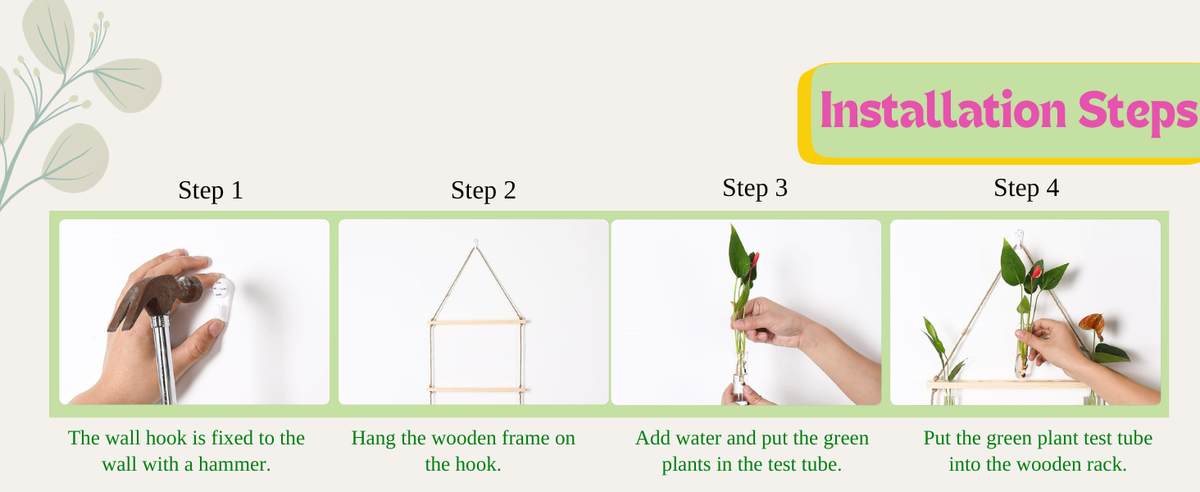 Installation Steps

Step 1

Step 2

Step 3

Step 4

The wall hook is fixed to the wall with a hammer.

Hang the wooden frame on the hook.

Add water and put the green plants in the test tube.

Put the green plant test tube into the wooden rack.