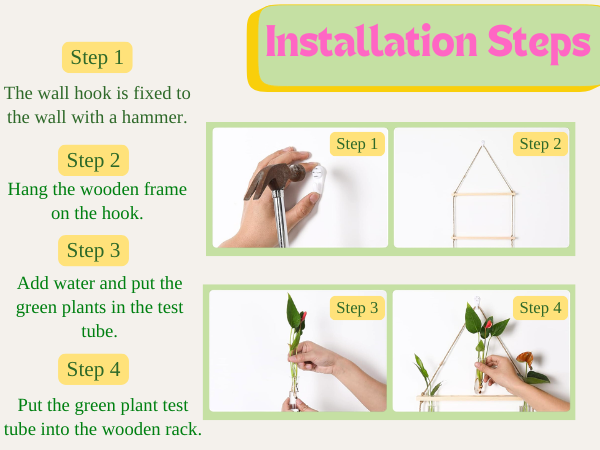 Installation Steps

Step 1
The wall hook is fixed to the wall with a hammer.

Step 2
Hang the wooden frame on the hook.

Step 3
Add water and put the green plants in the test tube.

Step 4
Put the green plant test tube into the wooden rack.

Step 1

Step 2

Step 3

Step 4