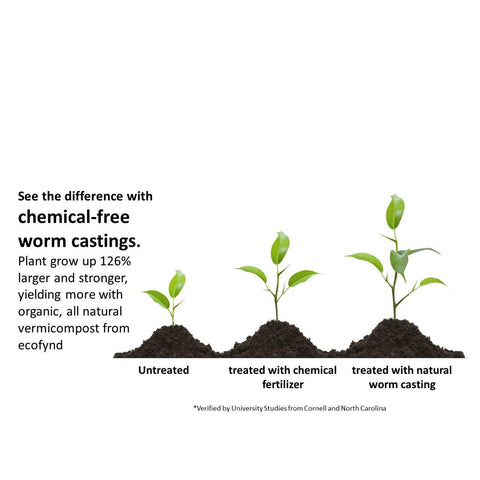 See the difference with

chemical-free worm castings.

Plant grow up 126% larger and stronger, yielding more with organic, all natural vermicompost from ecofynd

Untreated

treated with chemical fertilizer

treated with natural worm casting

*Verified by University Studies from Cornell and North Carolina